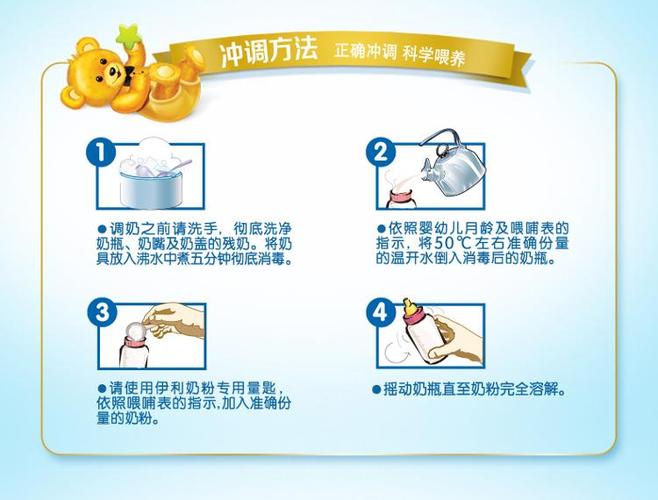 冲调方法 正确冲调 科学喂养

1

●调奶之前请洗手，彻底洗净奶瓶、奶嘴及奶盖的残奶。将奶具放入沸水中煮五分钟彻底消毒。

2

●依照婴幼儿月龄及喂哺表的指示，将50℃左右准确份量的温开水倒入消毒后的奶瓶。

3

●请使用伊利奶粉专用量匙，依照喂哺表的指示,加入准确份量的奶粉。

4

●摇动奶瓶直至奶粉完全溶解。