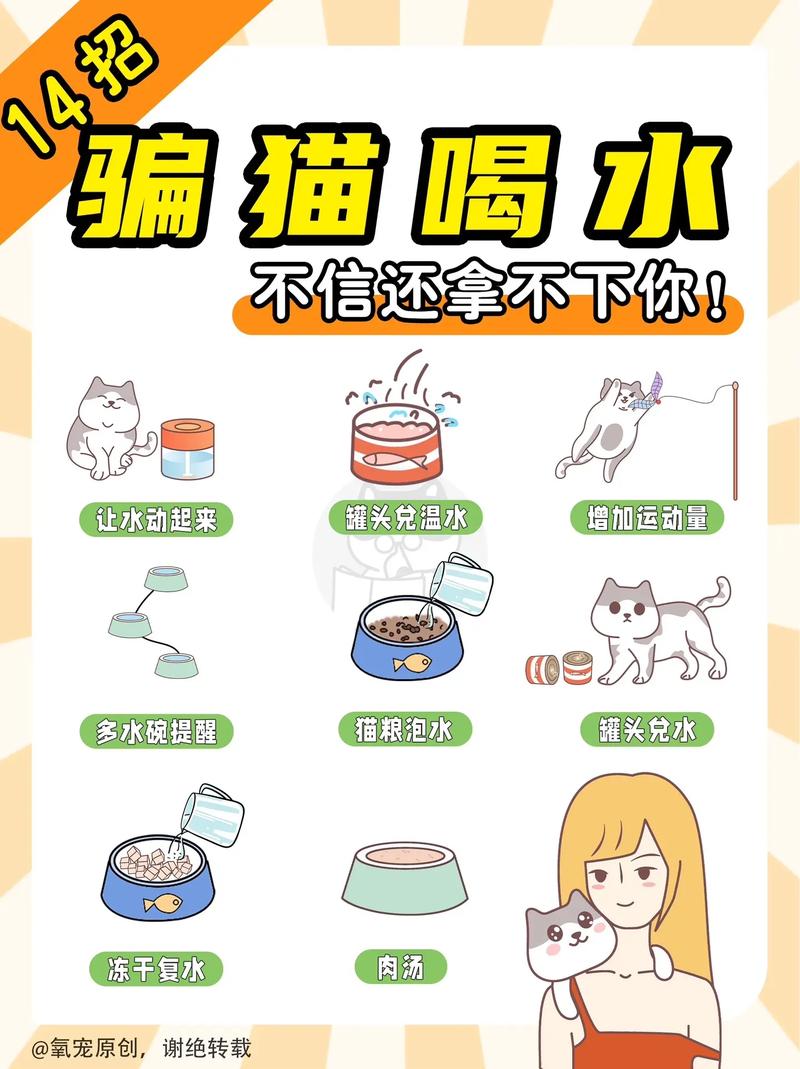 14招

骗猫喝水

不信还拿不下你！

让水动起来

罐头兑温水

增加运动量

多水碗提醒

猫粮泡水

罐头兑水

冻干复水

肉汤

@氧宠原创，谢绝转载